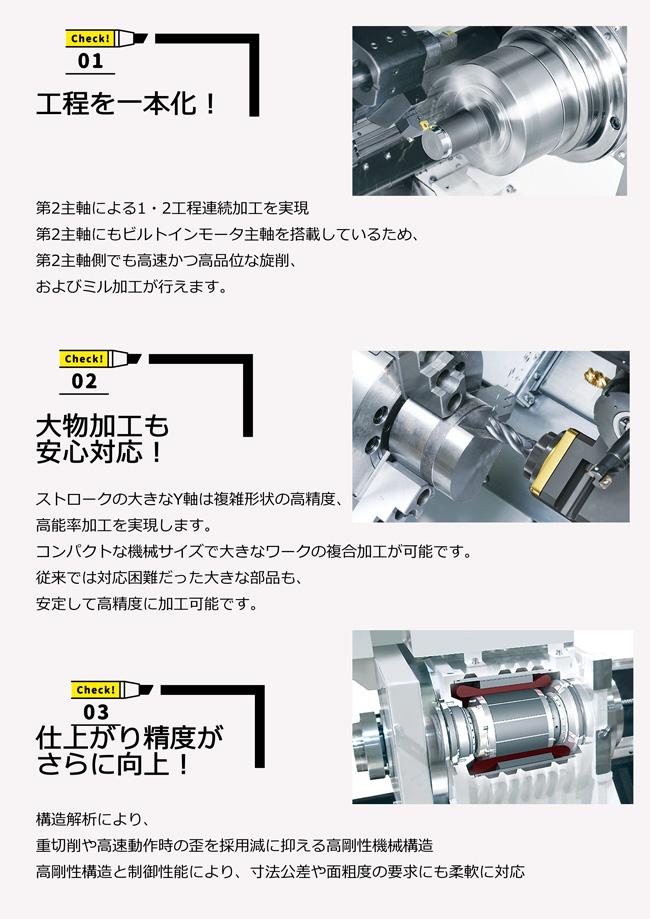 Check!
01
工程を一本化！

第2主軸による1・2工程連続加工を実現
第2主軸にもビルトインモータ主軸を搭載しているため、
第2主軸側でも高速かつ高品位な旋削、
およびミル加工が行えます。

Check!
02
大物加工も
安心対応！

ストロークの大きなY軸は複雑形状の高精度、
高能率加工を実現します。
コンパクトな機械サイズで大きなワークの複合加工が可能です。
従来では対応困難だった大きな部品も、
安定して高精度に加工可能です。

Check!
03
仕上がり精度が
さらに向上！

構造解析により、
重切削や高速動作時の歪を採用減に抑える高剛性機械構造
高剛性構造と制御性能により、寸法公差や面粗度の要求にも柔軟に対応